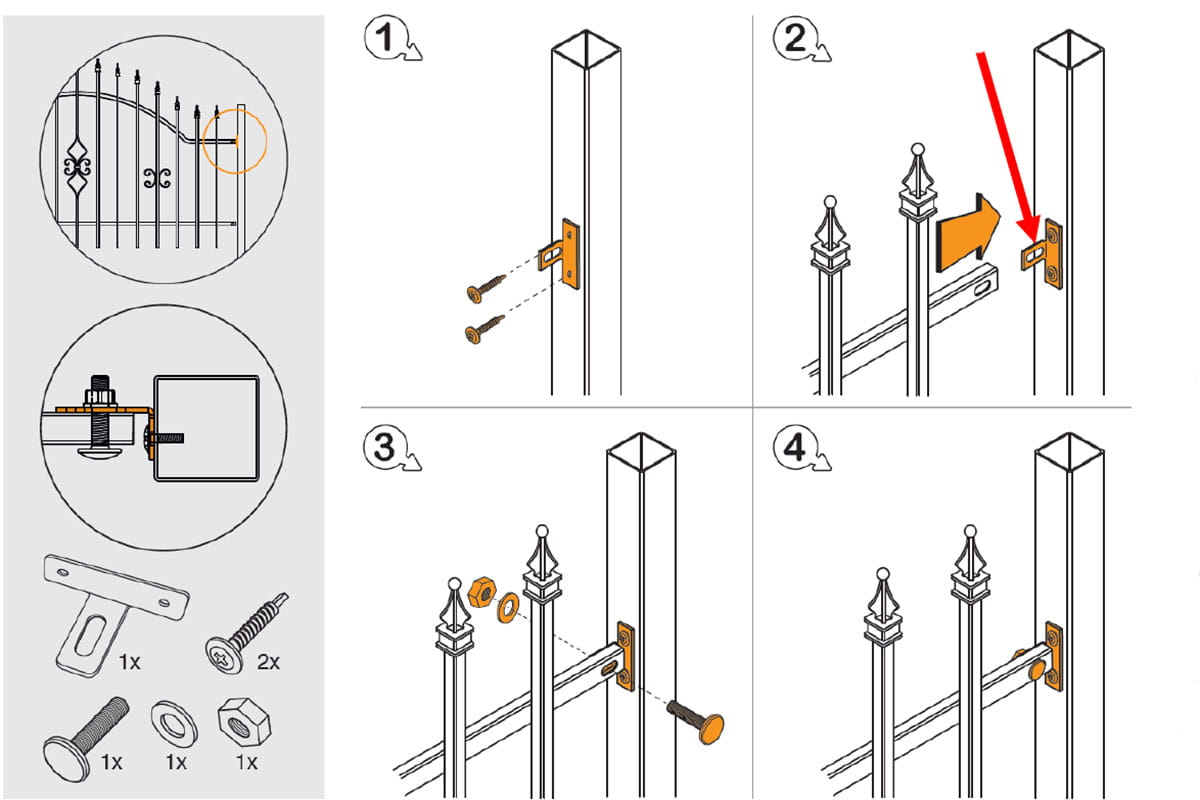 1x
2x
1x
1x
1x
1
2
3
4